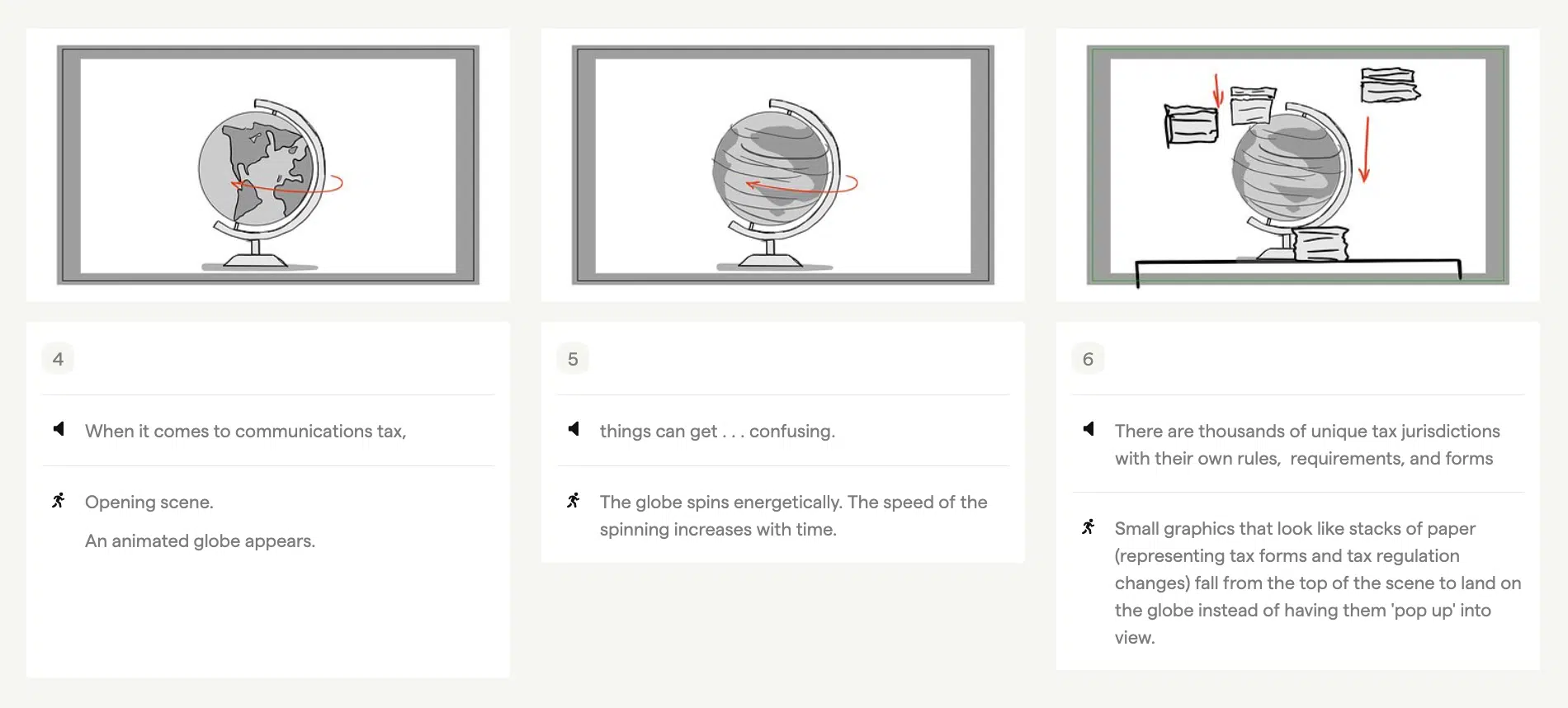 4

When it comes to communications tax,

Opening scene.

An animated globe appears.

5

things can get . . . confusing.

The globe spins energetically. The speed of the spinning increases with time.

6

There are thousands of unique tax jurisdictions with their own rules, requirements, and forms

Small graphics that look like stacks of paper (representing tax forms and tax regulation changes) fall from the top of the scene to land on the globe instead of having them 'pop up' into view.